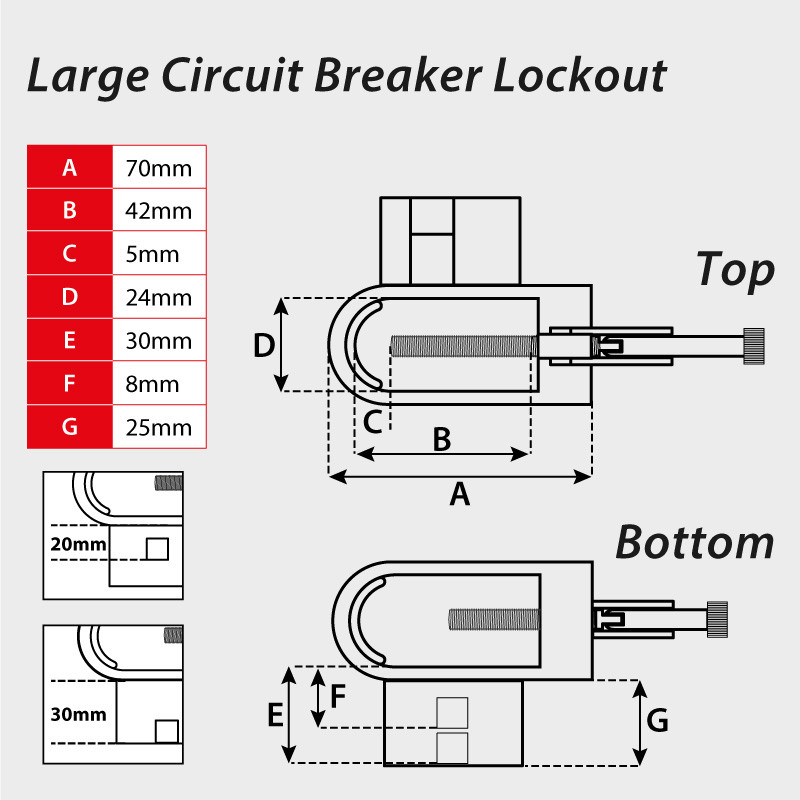 Large Circuit Breaker Lockout

| A | 70mm |
|---|---|
| B | 42mm |
| C | 5mm |
| D | 24mm |
| E | 30mm |
| F | 8mm |
| G | 25mm |

Top

D

C

B

A

20mm

30mm

Bottom

E

F

G