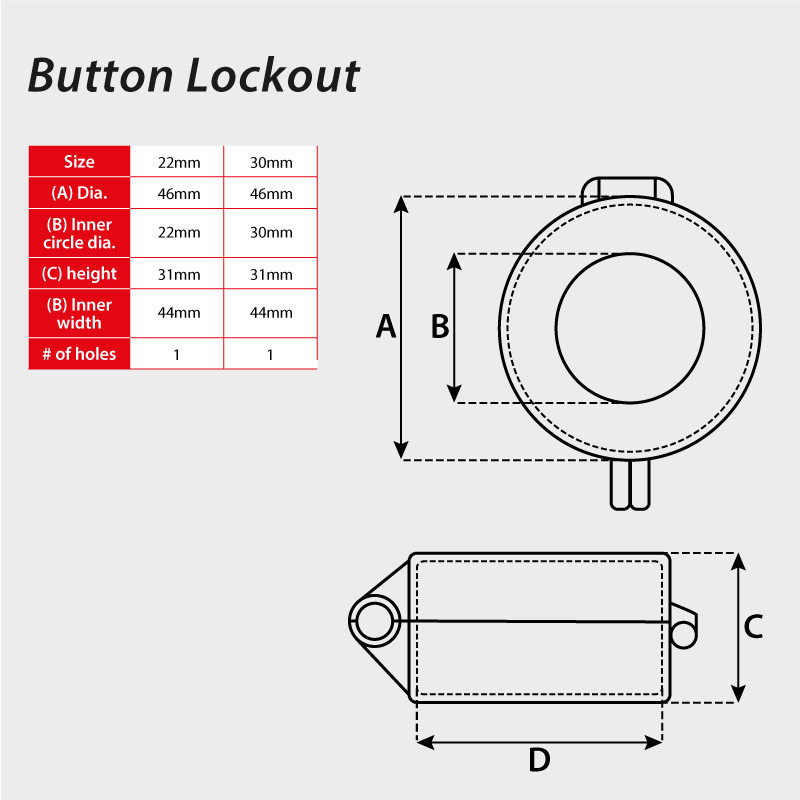 Button Lockout

| Size | 22mm | 30mm |
|---|---|---|
| (A) Dia. | 46mm | 46mm |
| (B) Inner circle dia. | 22mm | 30mm |
| (C) height | 31mm | 31mm |
| (B) Inner width | 44mm | 44mm |
| # of holes | 1 | 1 |

A
B
C
D